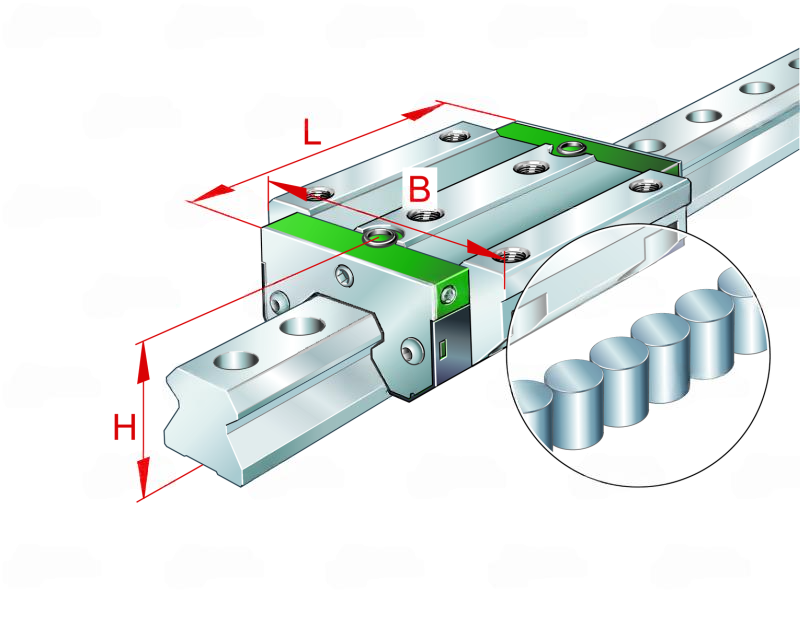 L
B
H