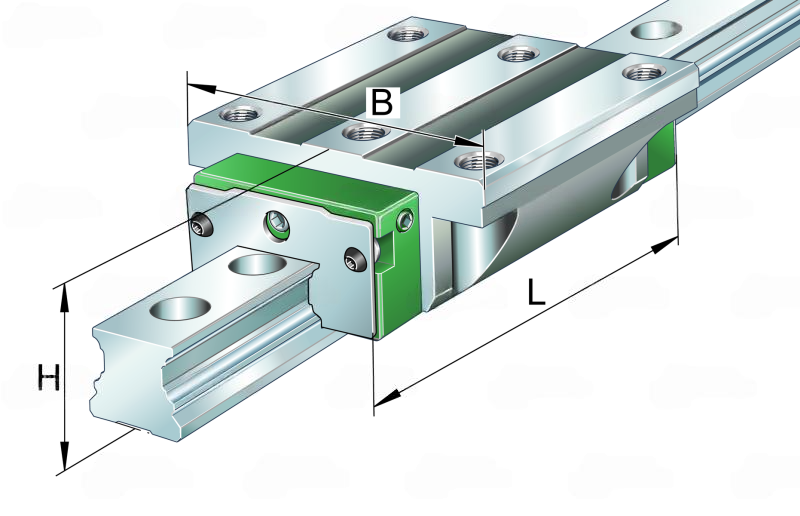 B
L
H